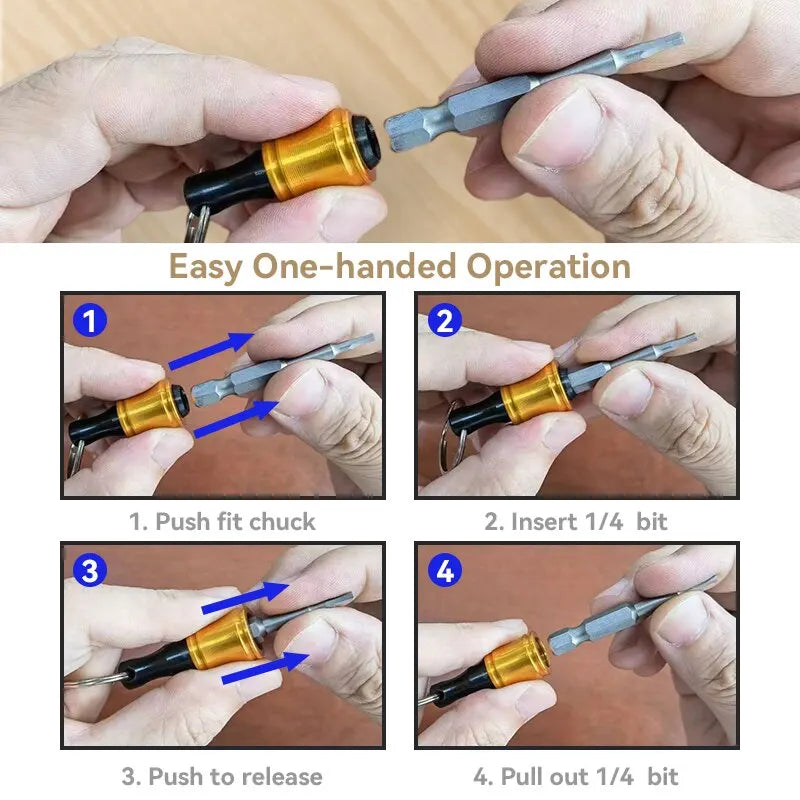 Easy One-handed Operation

1

1. Push fit chuck

2

2. Insert 1/4 bit

3

3. Push to release

4

4. Pull out 1/4 bit