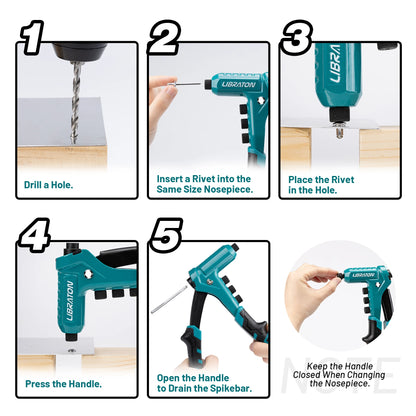 1

Drill a Hole.

2

LIBRATON

Insert a Rivet into the Same Size Nosepiece.

3

LIBRA

Place the Rivet in the Hole.

4

LIBRATON

Press the Handle.

5

Open the Handle to Drain the Spikebar.

LIBRATON

NOTE

Keep the Handle Closed When Changing the Nosepiece.