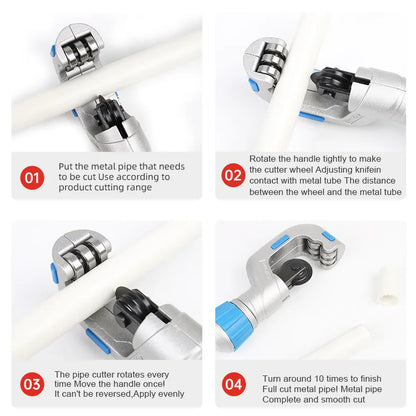 01

Put the metal pipe that needs to be cut Use according to product cutting range

02

Rotate the handle tightly to make the cutter wheel Adjusting knifein contact with metal tube The distance between the wheel and the metal tube

03

The pipe cutter rotates every time Move the handle once! It can't be reversed,Apply evenly

04

Turn around 10 times to finish Full cut metal pipe! Metal pipe Complete and smooth cut